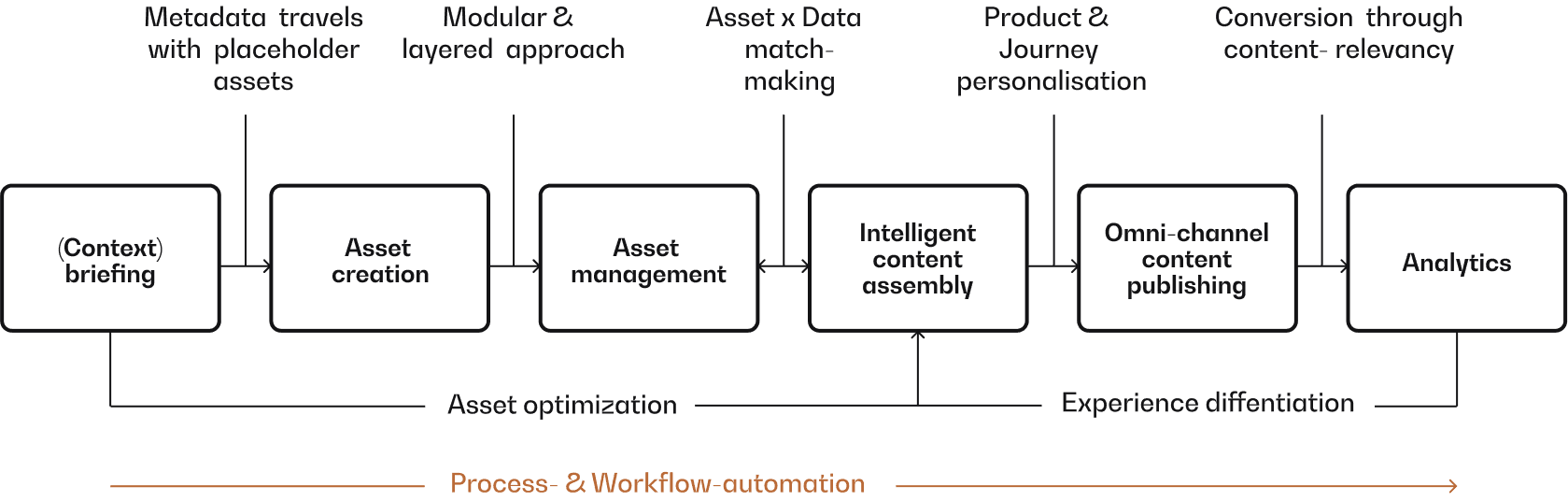 Metadata travels with placeholder assets

Modular & layered approach

Asset x Data match-making

Product & Journey personalisation

Conversion through content- relevancy

(Context) briefing

Asset creation

Asset management

Intelligent content assembly

Omni-channel content publishing

Analytics

Asset optimization

Experience diffentiation

Process- & Workflow-automation